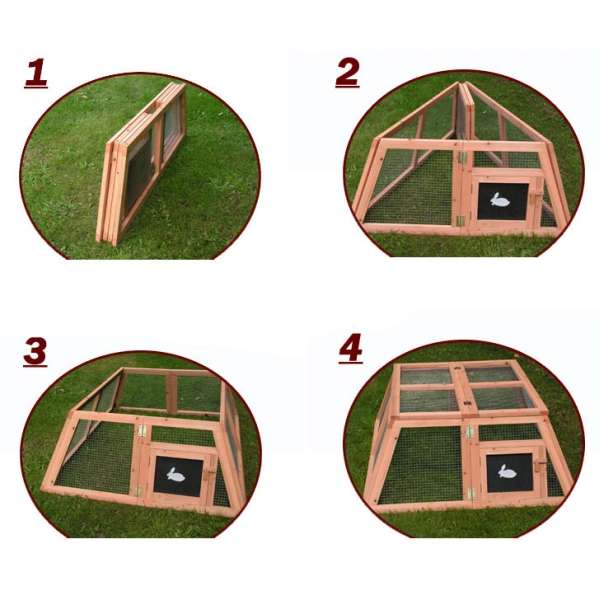 1

2

3

4